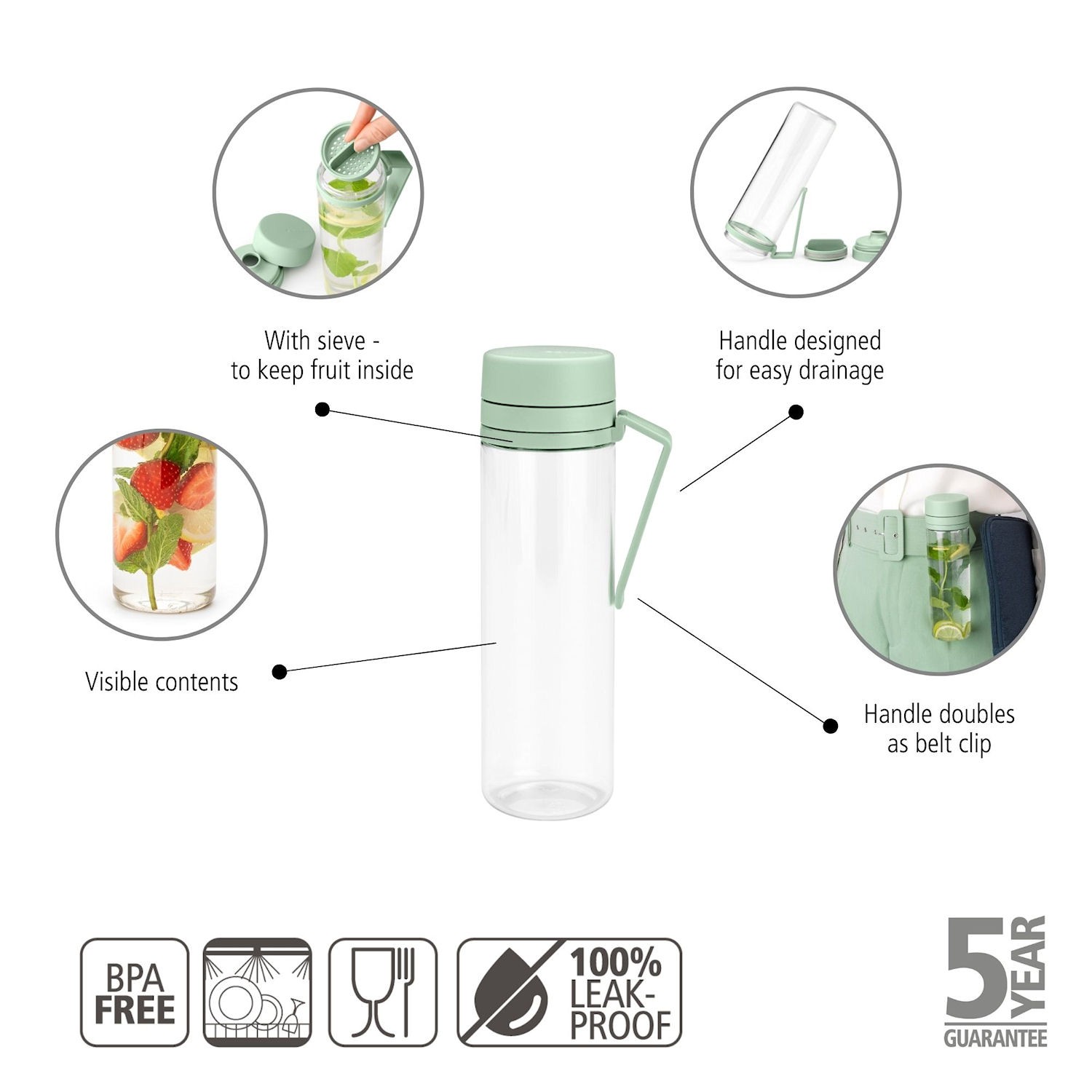 With sieve - to keep fruit inside

Handle designed for easy drainage

Visible contents

Handle doubles as belt clip

BPA FREE

100% LEAK-PROOF

5 YEAR GUARANTEE