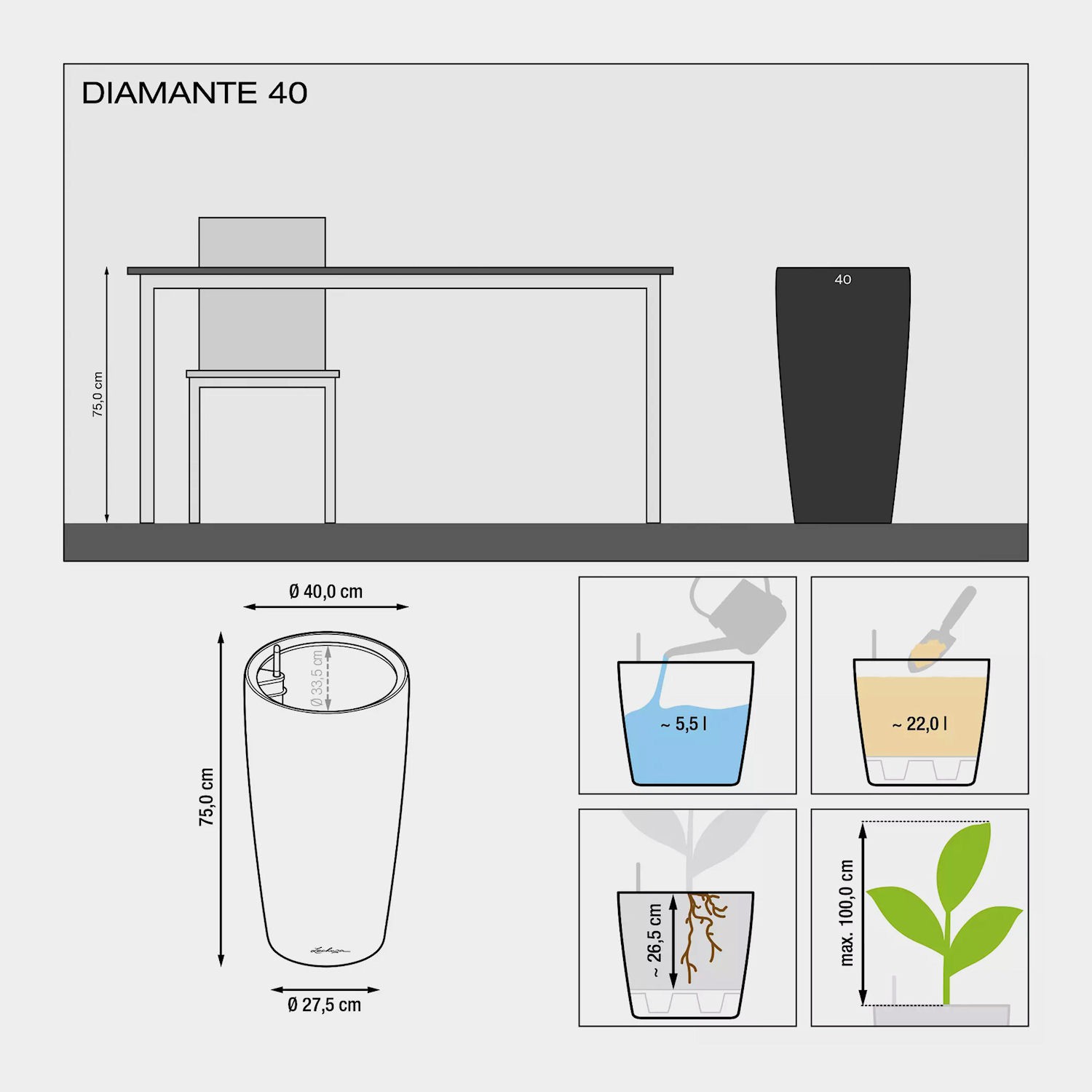 DIAMANTE 40

75,0 cm

40

Ø 40,0 cm

Ø 33,5 cm

75,0 cm

Lechuza

Ø 27,5 cm

~ 5,5 l

~ 22,0 l

~ 26,5 cm

max. 100,0 cm