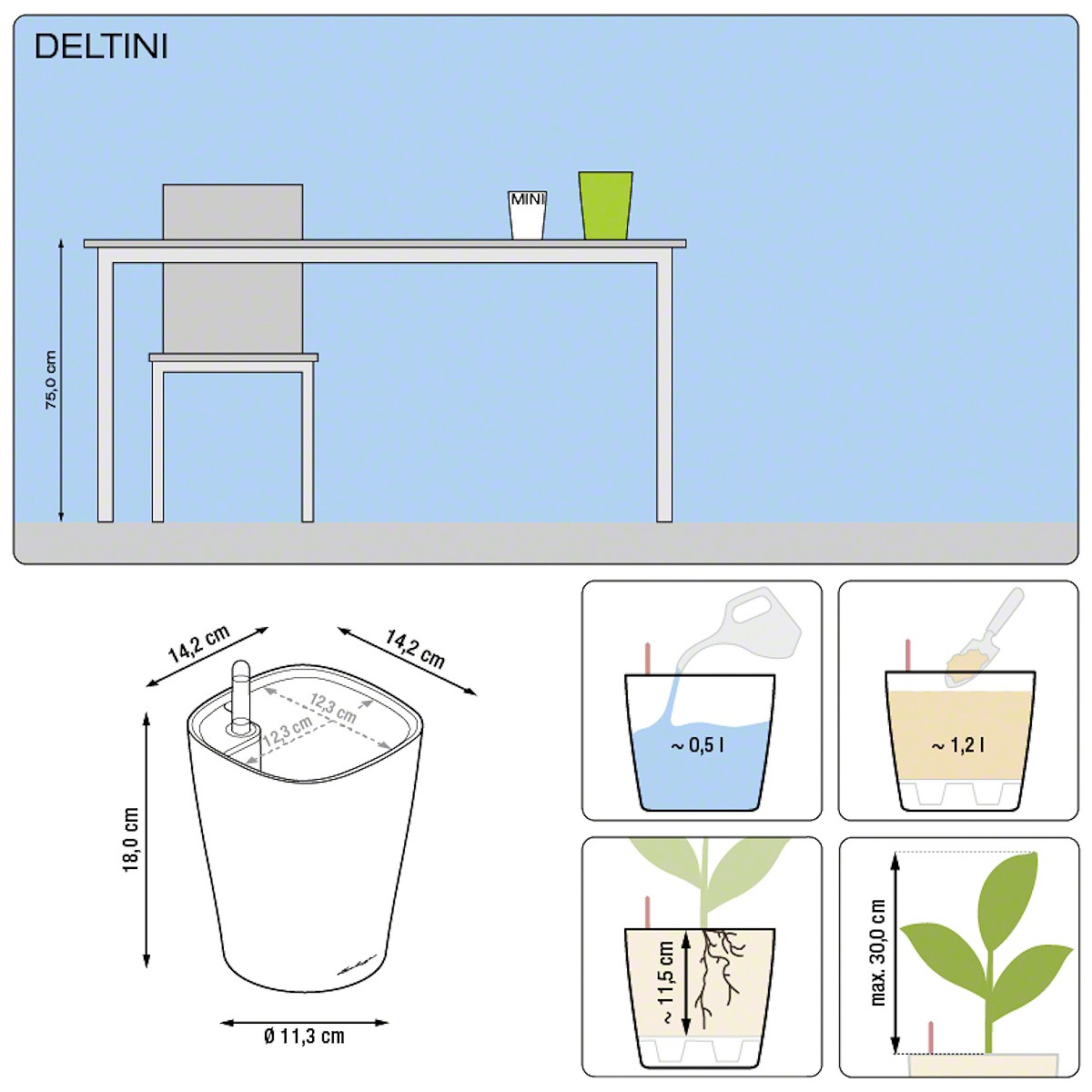 DELTINI

MINI

75,0 cm

14,2 cm

14,2 cm

12,3 cm

12,3 cm

18,0 cm

Ø 11,3 cm

~ 0,5 l

~ 1,2 l

~ 11,5 cm

max. 30,0 cm